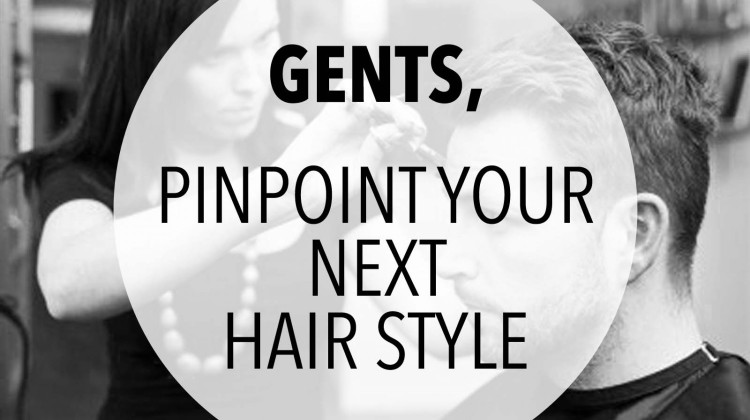 GENTS,

PINPOINT YOUR NEXT HAIR STYLE