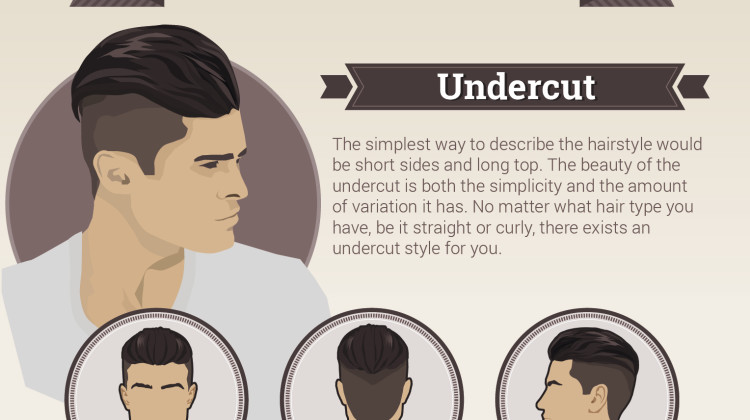 Undercut

The simplest way to describe the hairstyle would be short sides and long top. The beauty of the undercut is both the simplicity and the amount of variation it has. No matter what hair type you have, be it straight or curly, there exists an undercut style for you.